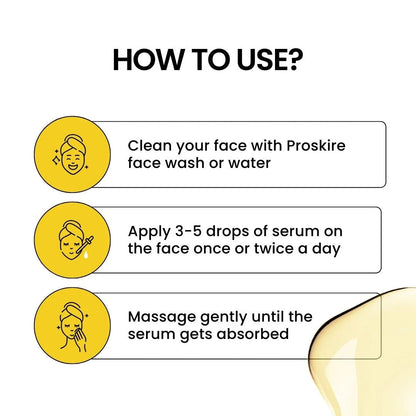 HOW TO USE?

Clean your face with Proskire face wash or water

Apply 3-5 drops of serum on the face once or twice a day

Massage gently until the serum gets absorbed