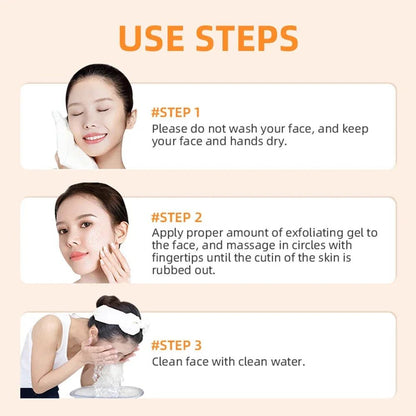 USE STEPS

#STEP 1
Please do not wash your face, and keep your face and hands dry.

#STEP 2
Apply proper amount of exfoliating gel to the face, and massage in circles with fingertips until the cutin of the skin is rubbed out.

#STEP 3
Clean face with clean water.